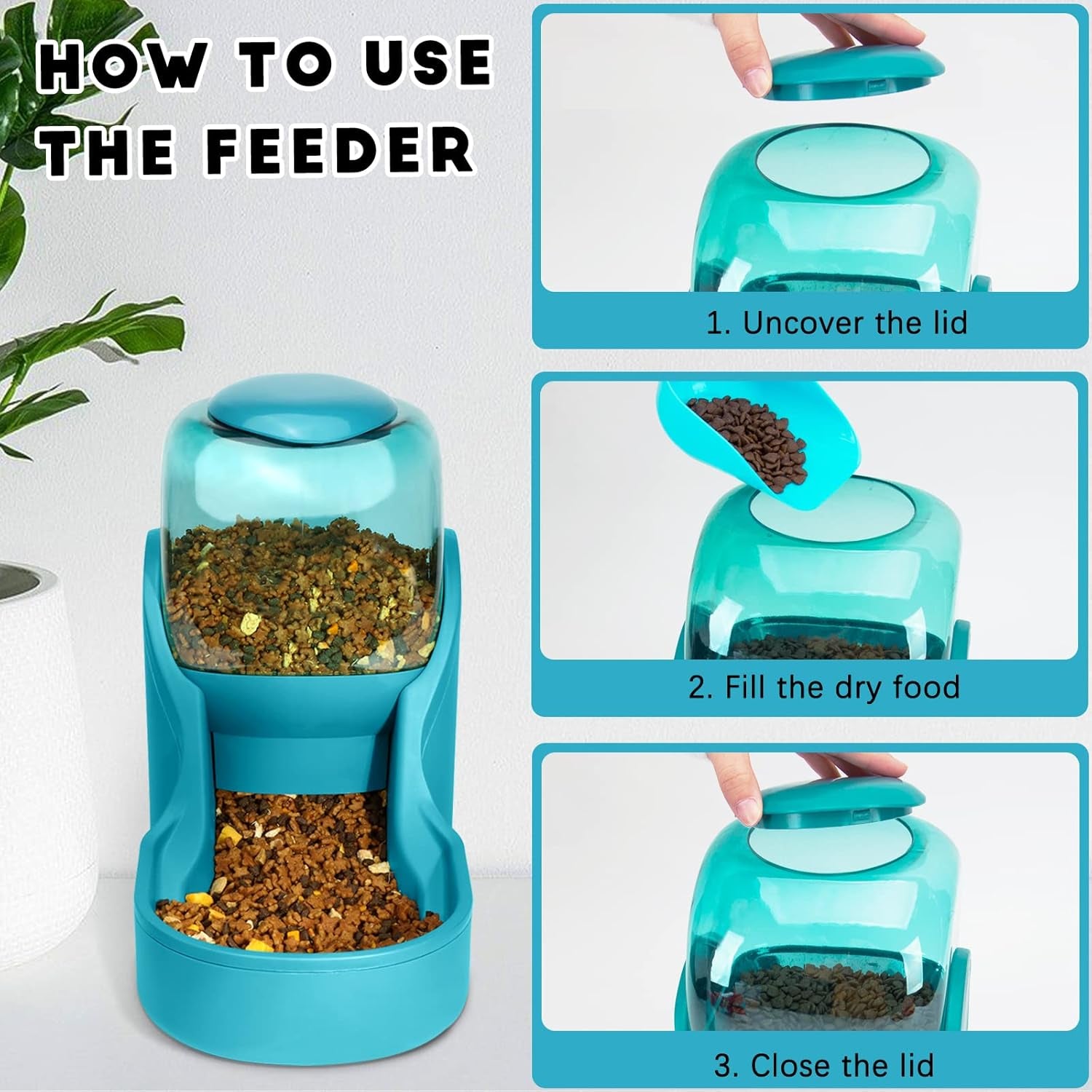 HOW TO USE THE FEEDER

1. Uncover the lid

2. Fill the dry food

3. Close the lid